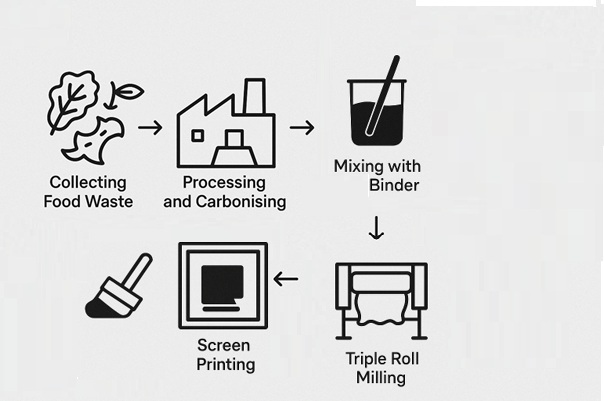 Collecting Food Waste

Processing and Carbonising

Mixing with Binder

Triple Roll Milling

Screen Printing